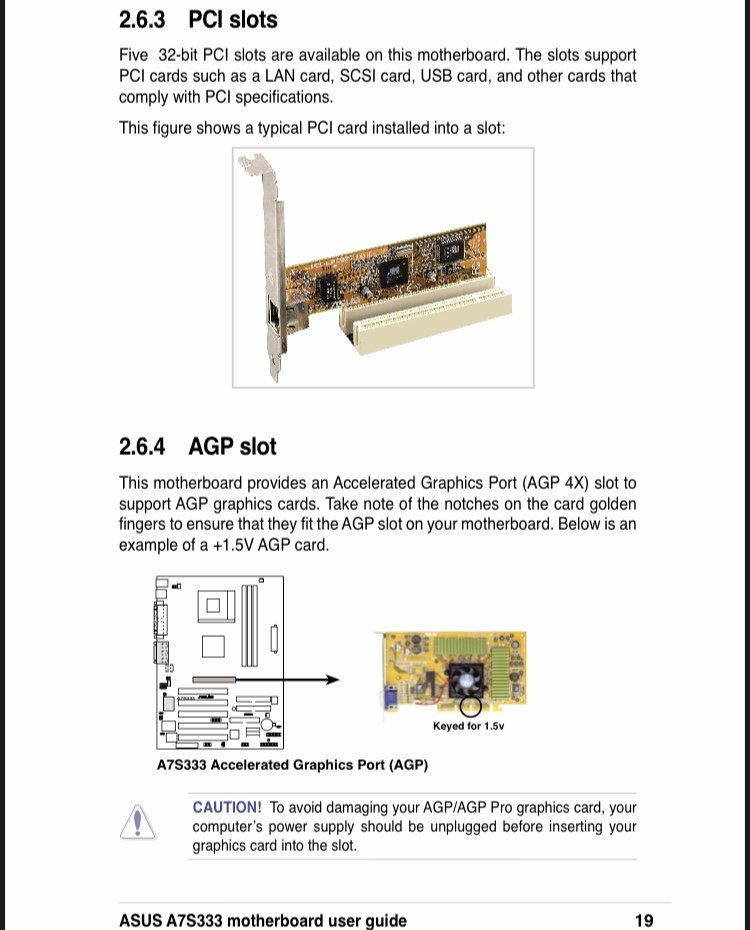 2.6.3 PCI slots

Five 32-bit PCI slots are available on this motherboard. The slots support PCI cards such as a LAN card, SCSI card, USB card, and other cards that comply with PCI specifications.

This figure shows a typical PCI card installed into a slot:

2.6.4 AGP slot

This motherboard provides an Accelerated Graphics Port (AGP 4X) slot to support AGP graphics cards. Take note of the notches on the card golden fingers to ensure that they fit the AGP slot on your motherboard. Below is an example of a +1.5V AGP card.

Keyed for 1.5v

A7S333 Accelerated Graphics Port (AGP)

CAUTION! To avoid damaging your AGP/AGP Pro graphics card, your computer's power supply should be unplugged before inserting your graphics card into the slot.

ASUS A7S333 motherboard user guide

19